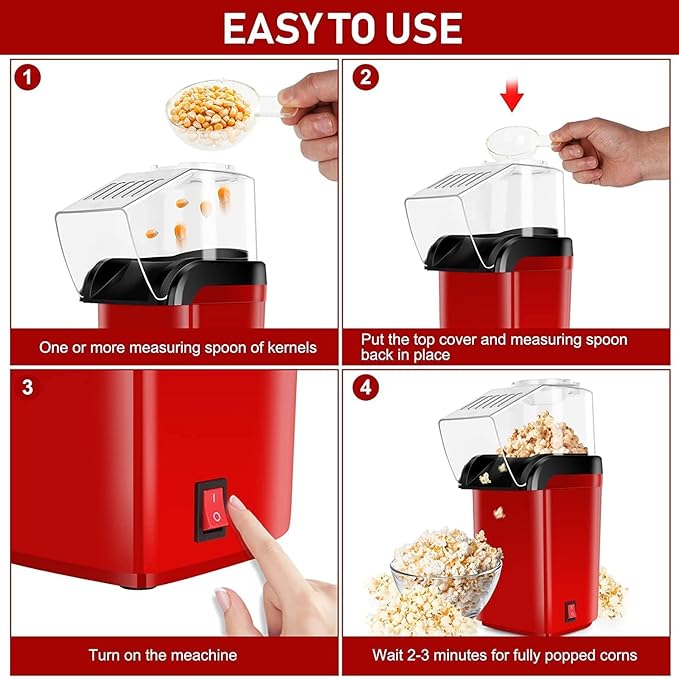 EASY TO USE

1

One or more measuring spoon of kernels

2

Put the top cover and measuring spoon back in place

3

I

O

Turn on the meachine

4

Wait 2-3 minutes for fully popped corns